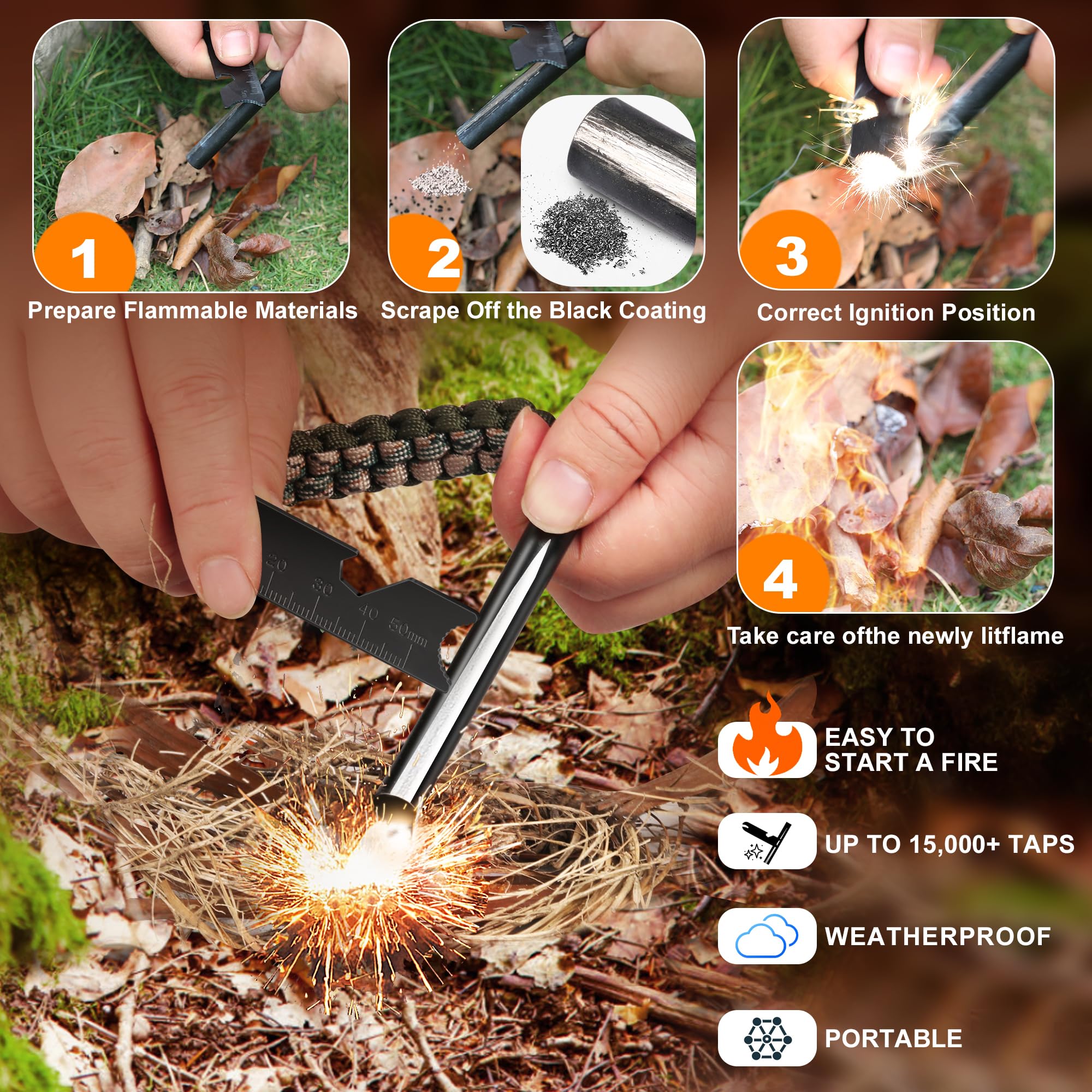 1
Prepare Flammable Materials

2
Scrape Off the Black Coating

3
Correct Ignition Position

4
Take care ofthe newly litflame

20 30 40 50mm

EASY TO START A FIRE

UP TO 15,000+ TAPS

WEATHERPROOF

PORTABLE