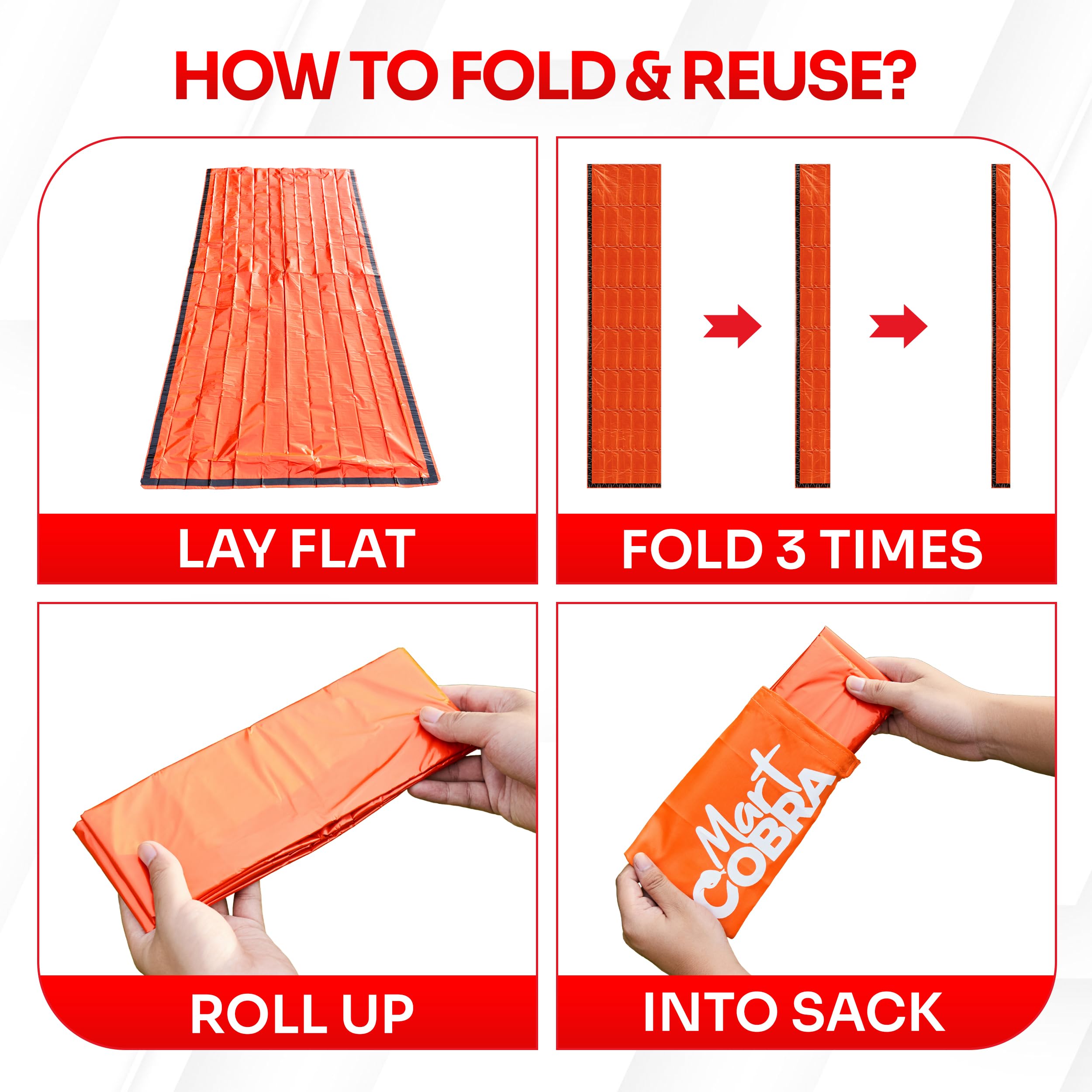 HOW TO FOLD & REUSE?

LAY FLAT

FOLD 3 TIMES

ROLL UP

Mart COBRA

INTO SACK